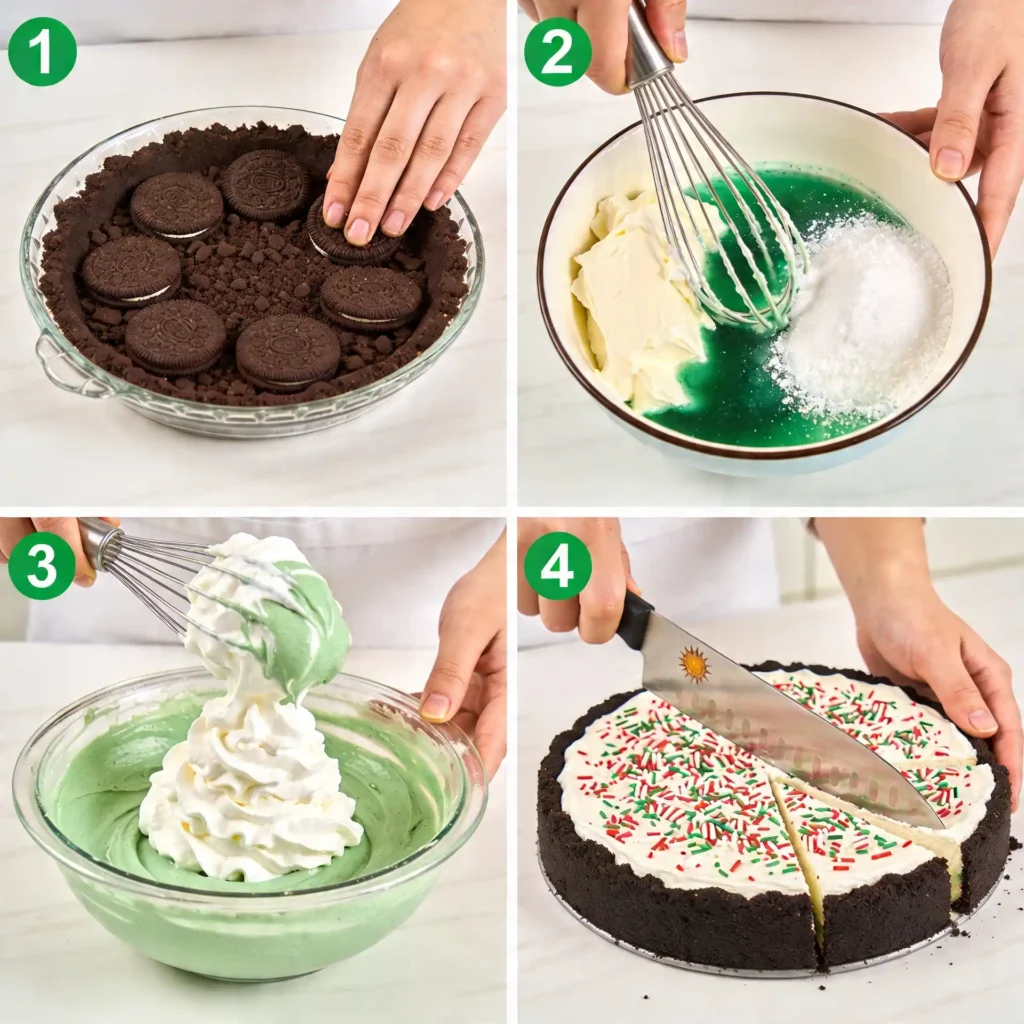 1
2
3
4